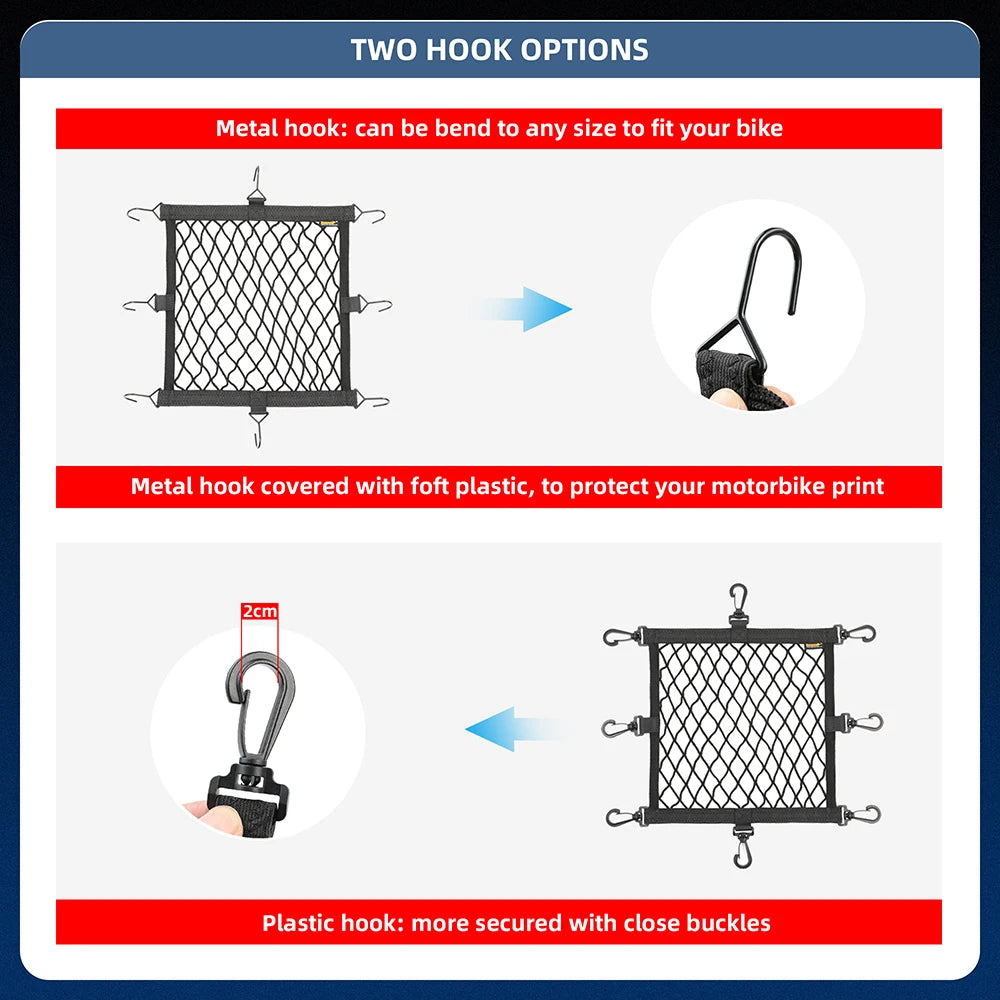 TWO HOOK OPTIONS

Metal hook: can be bend to any size to fit your bike

Metal hook covered with foft plastic, to protect your motorbike print

2cm

Plastic hook: more secured with close buckles